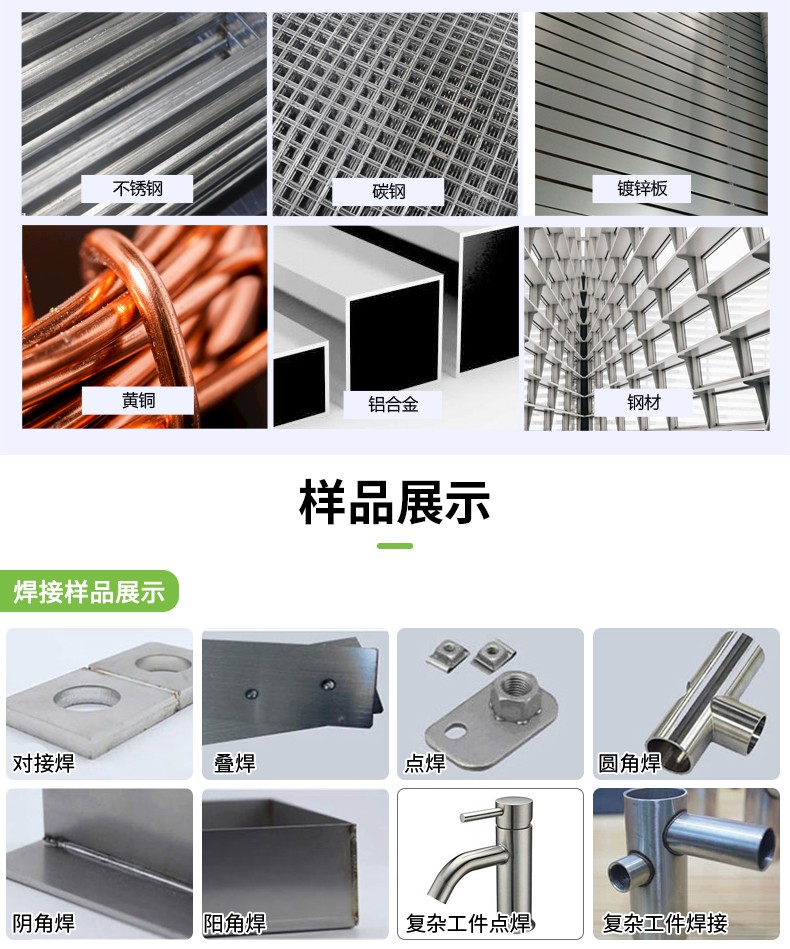 不锈钢

碳钢

镀锌板

黄铜

铝合金

钢材

样品展示

焊接样品展示

对接焊

叠焊

点焊

圆角焊

阴角焊

阳角焊

复杂工件点焊

复杂工件焊接