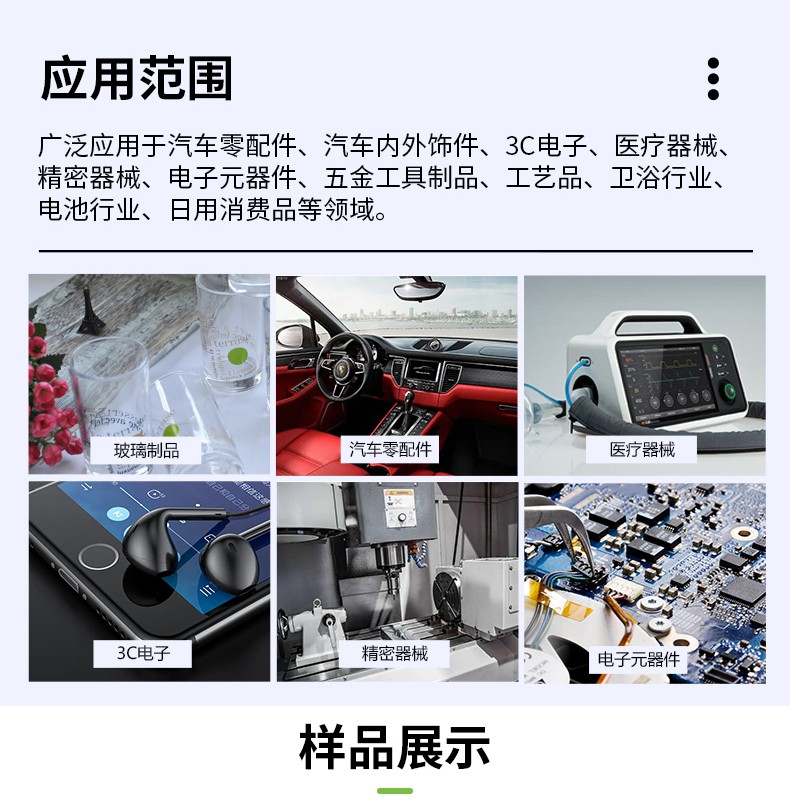 应用范围

广泛应用于汽车零配件、汽车内外饰件、3C电子、医疗器械、精密器械、电子元器件、五金工具制品、工艺品、卫浴行业、电池行业、日用消费品等领域。

玻璃制品

汽车零配件

医疗器械

3C电子

精密器械

电子元器件

样品展示